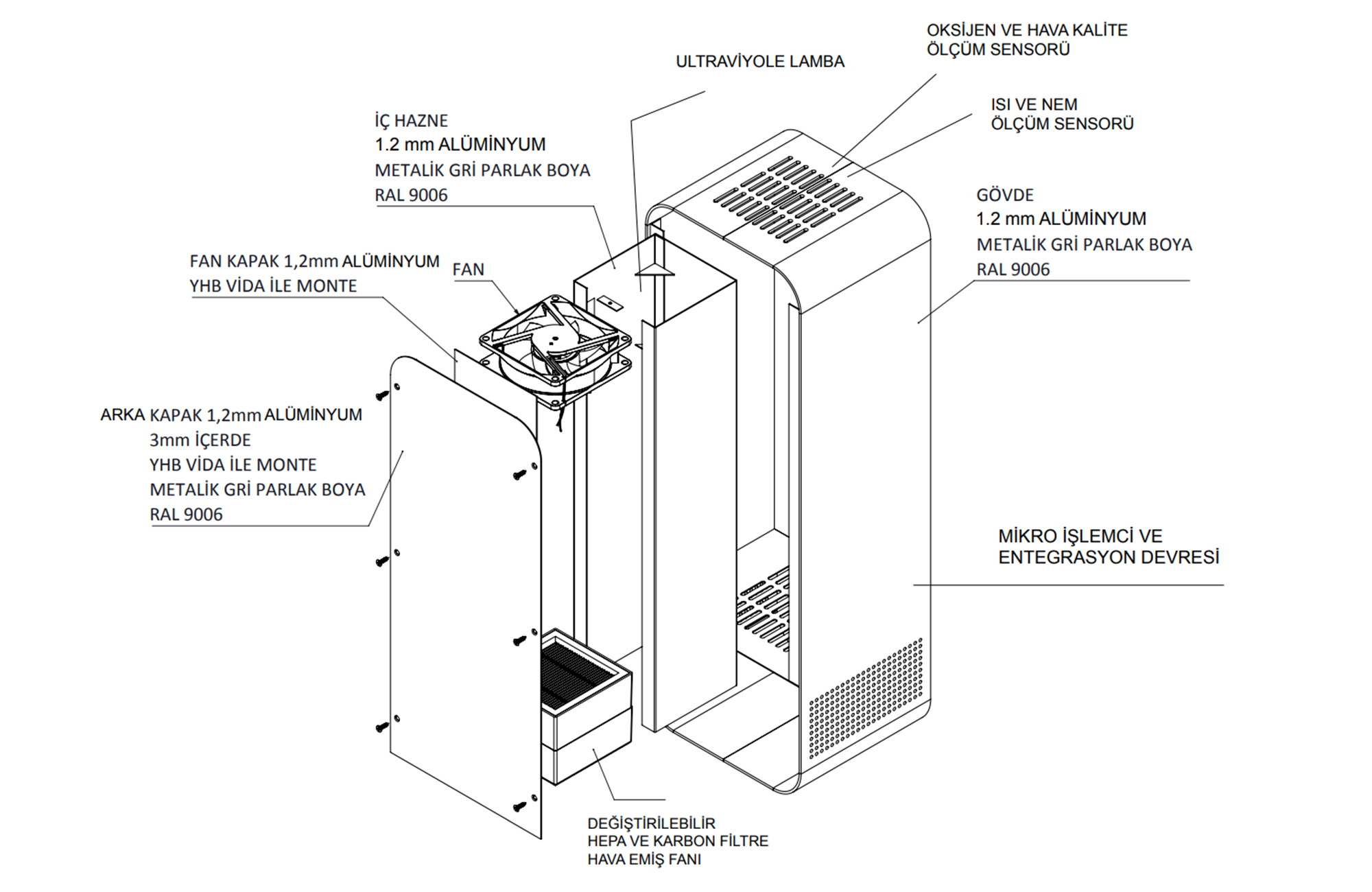 OKSİJEN VE HAVA KALİTE
ÖLÇÜM SENSORÜ

ULTRAVİYOLE LAMBA

ISI VE NEM
ÖLÇÜM SENSORÜ

İÇ HAZNE
1.2 mm ALÜMİNYUM
METALİK GRİ PARLAK BOYA
RAL 9006

GÖVDE
1.2 mm ALÜMİNYUM
METALİK GRİ PARLAK BOYA
RAL 9006

FAN KAPAK 1,2mm ALÜMİNYUM
YHB VİDA İLE MONTE

FAN

ARKA KAPAK 1,2mm ALÜMİNYUM
3mm İÇERDE
YHB VİDA İLE MONTE
METALİK GRİ PARLAK BOYA
RAL 9006

MİKRO İŞLEMCİ VE
ENTEGRASYON DEVRESİ

DEĞİŞTİRİLEBİLİR
HEPA VE KARBON FİLTRE
HAVA EMİŞ FANI